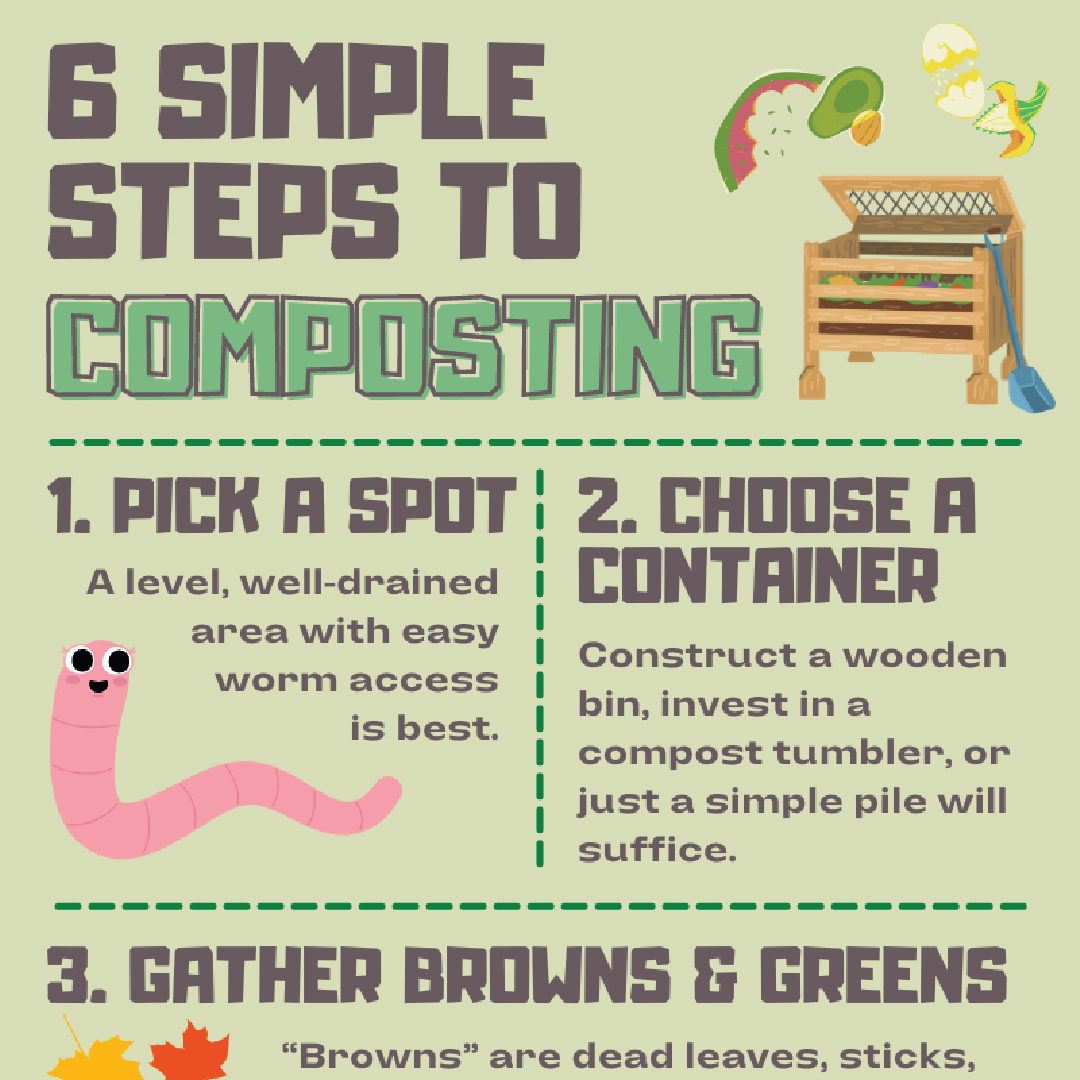 6 SIMPLE STEPS TO COMPOSTING

1. PICK A SPOT

A level, well-drained area with easy worm access is best.

2. CHOOSE A CONTAINER

Construct a wooden bin, invest in a compost tumbler, or just a simple pile will suffice.

3. GATHER BROWNS & GREENS

“Browns” are dead leaves, sticks,